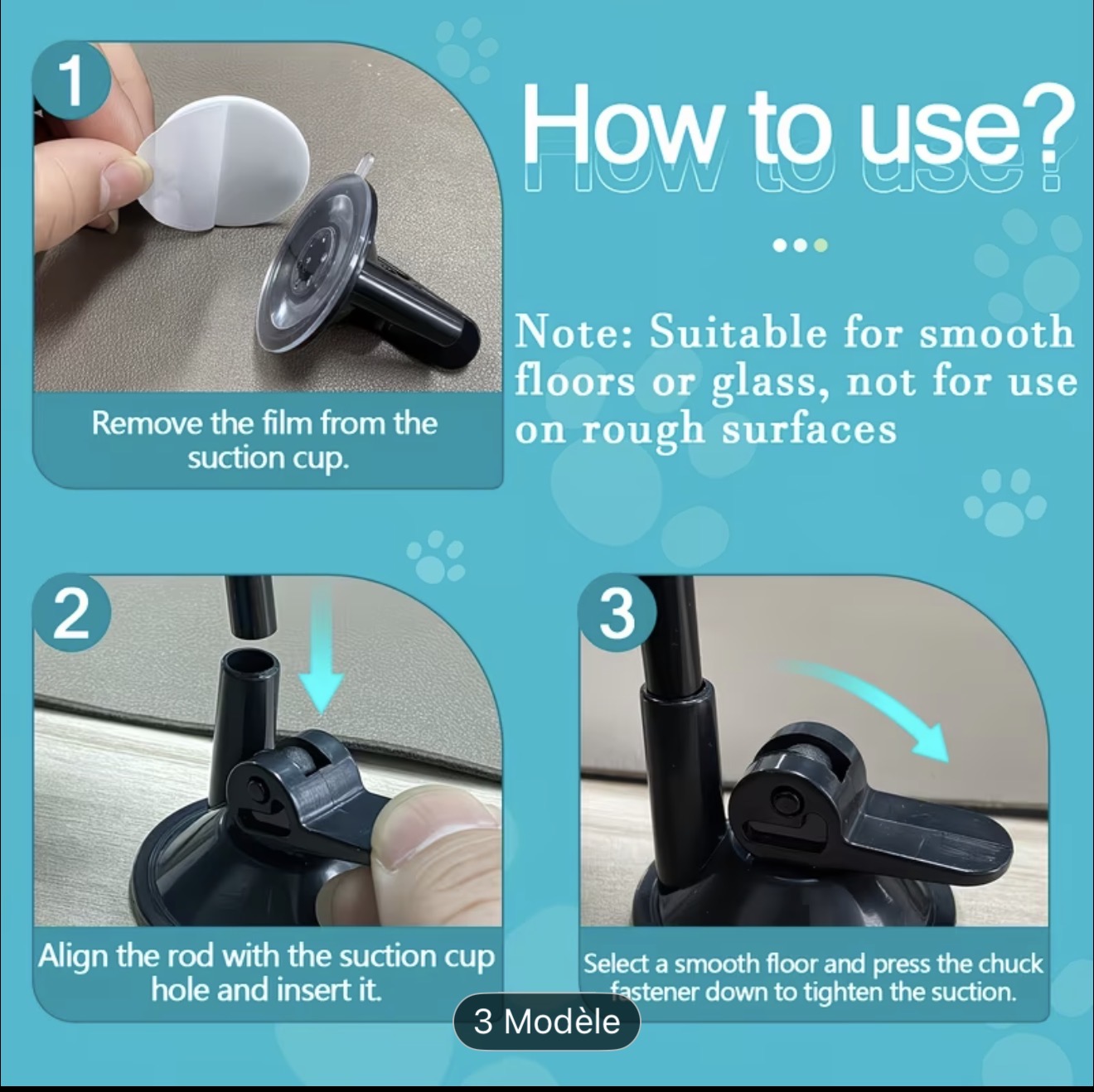 1

Remove the film from the suction cup.

How to use?

Note: Suitable for smooth floors or glass, not for use on rough surfaces

2

Align the rod with the suction cup hole and insert it.

3

Select a smooth floor and press the chuck fastener down to tighten the suction.

3 Modèle